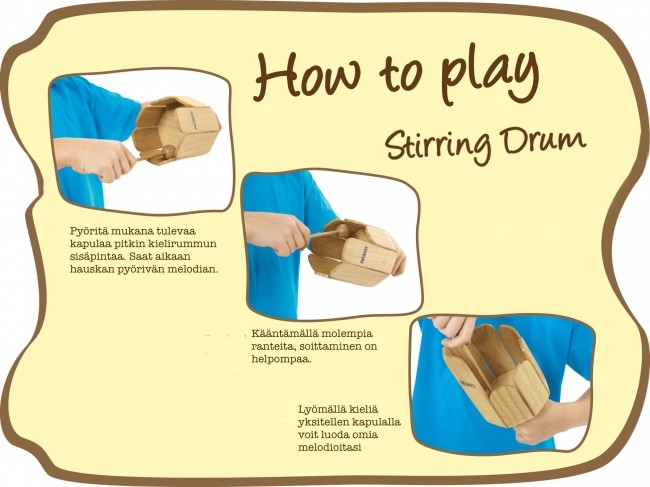 How to play

Stirring Drum

Pyöritä mukana tulevaa kapulaa pitkin kielirummun sisäpintaa. Saat aikaan hauskan pyörivän melodian.

Kääntämällä molempia ranteita, soittaminen on helpompaa.

Lyömällä kieliä yksitellen kapulalla voit luoda omia melodioitasi