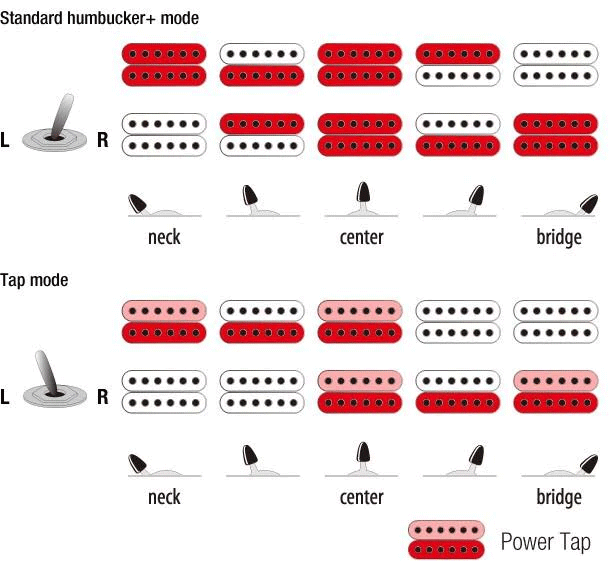 Standard humbucker+ mode

L R

neck center bridge

Tap mode

L R

neck center bridge

Power Tap